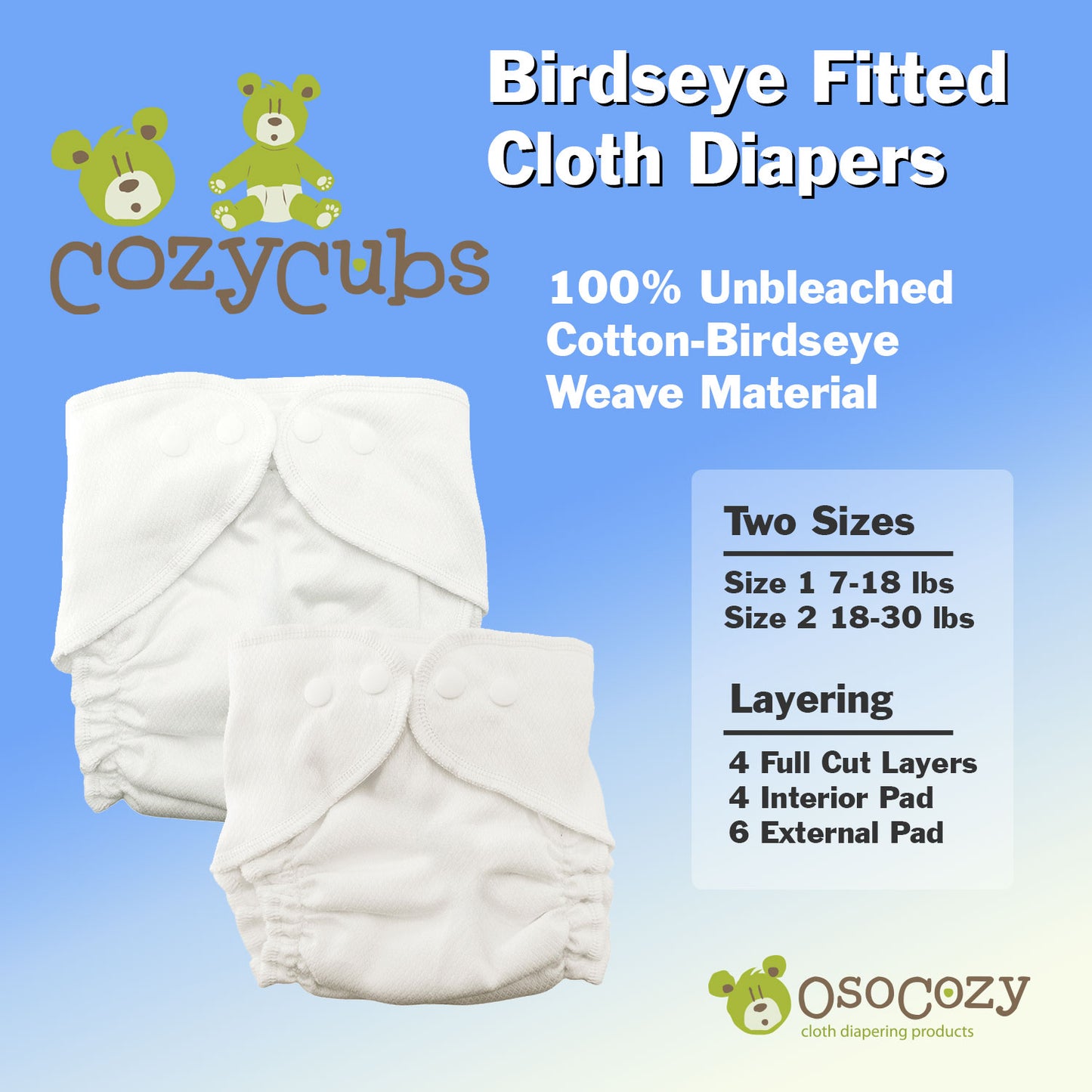 cozycubs

Birdseye Fitted Cloth Diapers

100% Unbleached Cotton-Birdseye Weave Material

Two Sizes

Size 1 7-18 lbs
Size 2 18-30 lbs

Layering

4 Full Cut Layers
4 Interior Pad
6 External Pad

osocozy
cloth diapering products