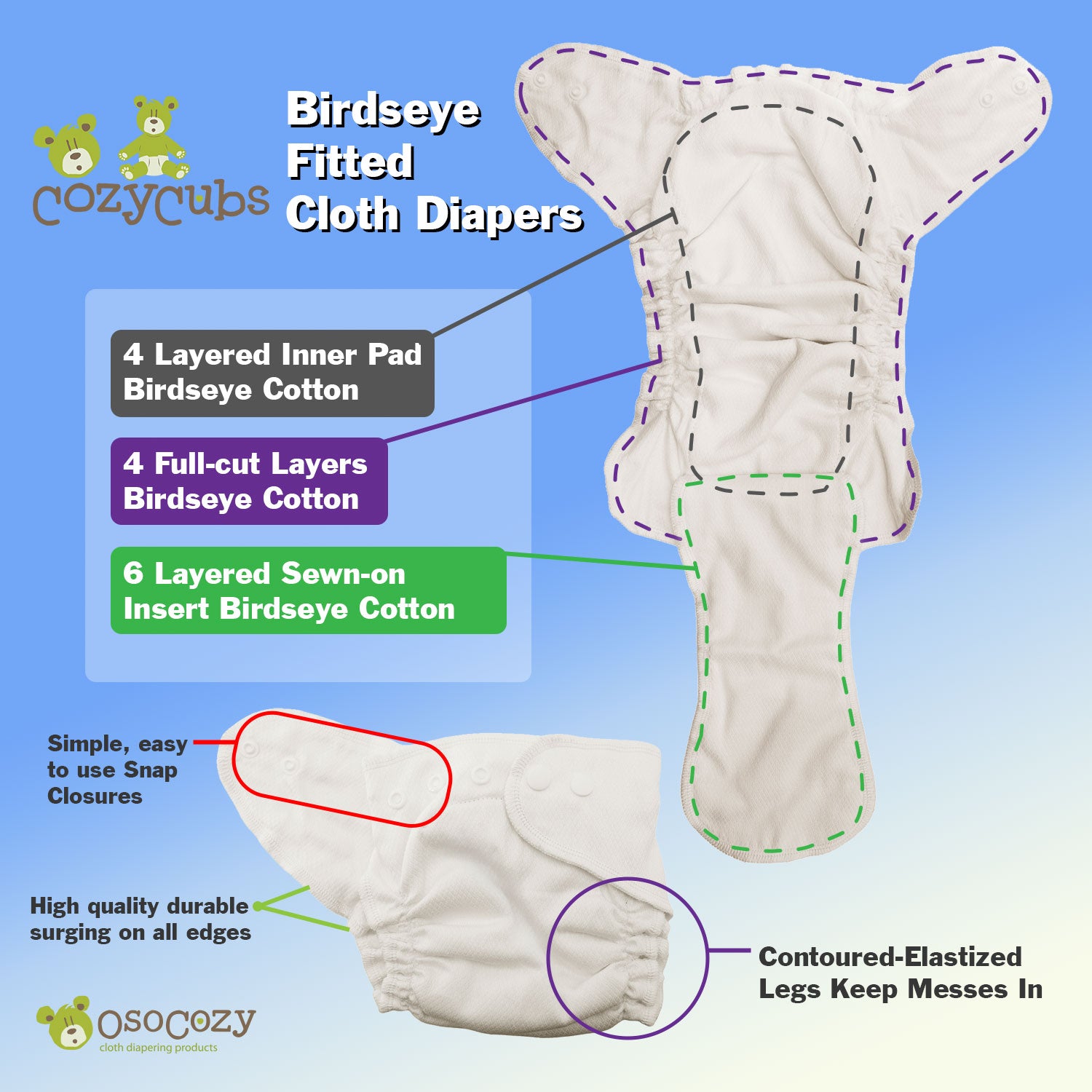 cozycubs

Birdseye Fitted Cloth Diapers

4 Layered Inner Pad Birdseye Cotton

4 Full-cut Layers Birdseye Cotton

6 Layered Sewn-on Insert Birdseye Cotton

Simple, easy to use Snap Closures

High quality durable surging on all edges

Contoured-Elastized Legs Keep Messes In

osocozy
cloth diapering products